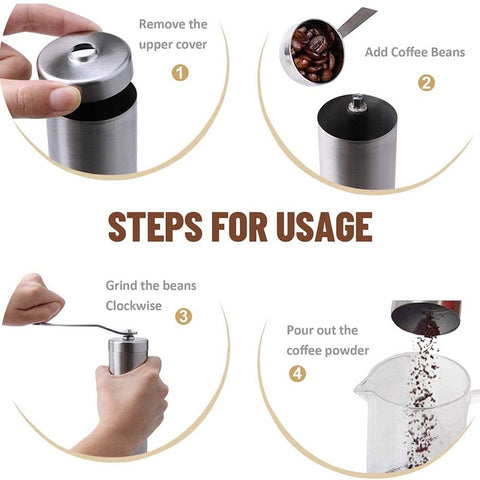 Remove the upper cover
1

Add Coffee Beans
2

STEPS FOR USAGE

Grind the beans Clockwise
3

Pour out the coffee powder
4