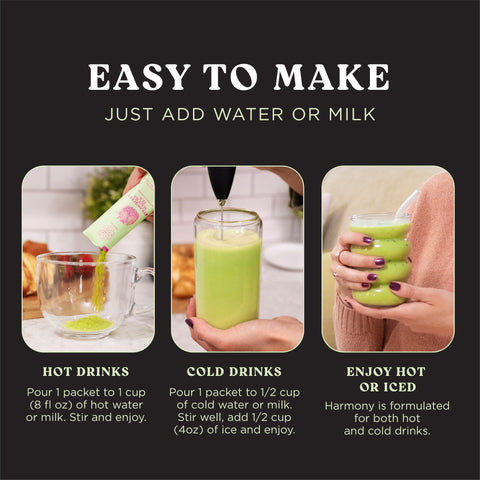 EASY TO MAKE
JUST ADD WATER OR MILK

HOT DRINKS
Pour 1 packet to 1 cup (8 fl oz) of hot water or milk. Stir and enjoy.

COLD DRINKS
Pour 1 packet to 1/2 cup of cold water or milk. Stir well, add 1/2 cup (4oz) of ice and enjoy.

ENJOY HOT OR ICED
Harmony is formulated for both hot and cold drinks.